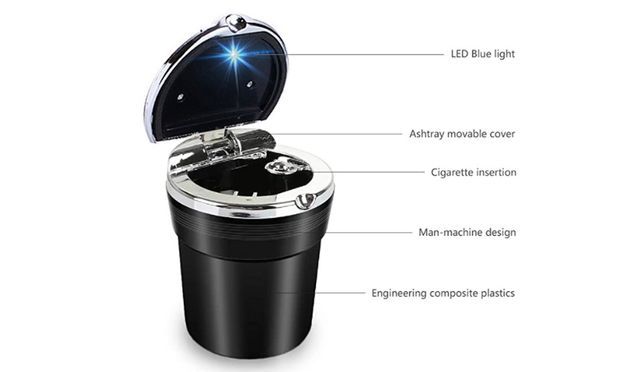 LED Blue light

Ashtray movable cover

Cigarette insertion

Man-machine design

Engineering composite plastics